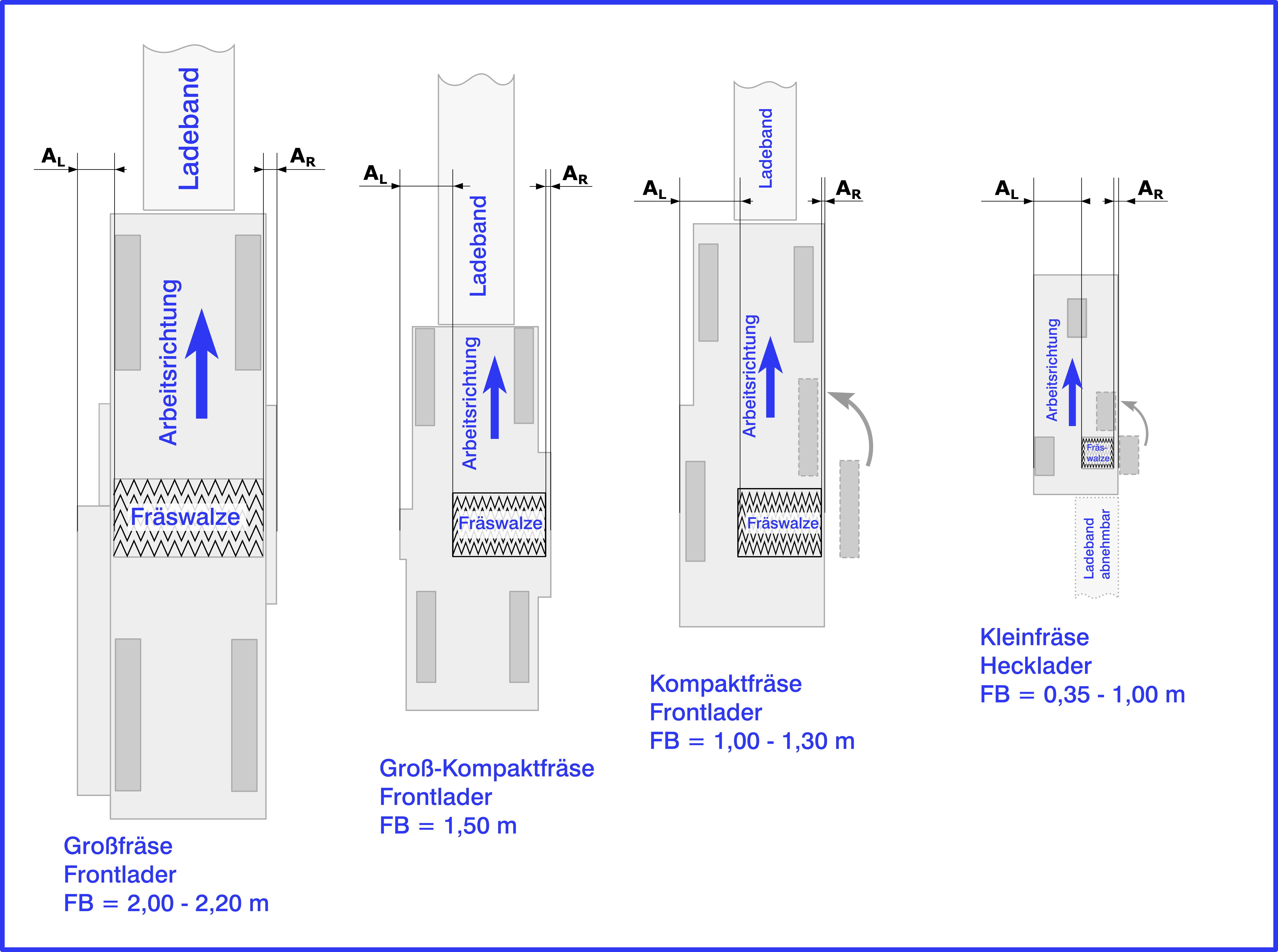 $A_L$ $A_R$

Ladeband

Arbeitsrichtung

Fräswalze

Großfräse
Frontlader
FB = 2,00 - 2,20 m

$A_L$ $A_R$

Ladeband

Arbeitsrichtung

Fräswalze

Groß-Kompaktfräse
Frontlader
FB = 1,50 m

$A_L$ $A_R$

Ladeband

Arbeitsrichtung

Fräswalze

Kompaktfräse
Frontlader
FB = 1,00 - 1,30 m

$A_L$ $A_R$

Arbeitsrichtung

Fräs-walze

Ladeband abnehmbar

Kleinfräse
Hecklader
FB = 0,35 - 1,00 m